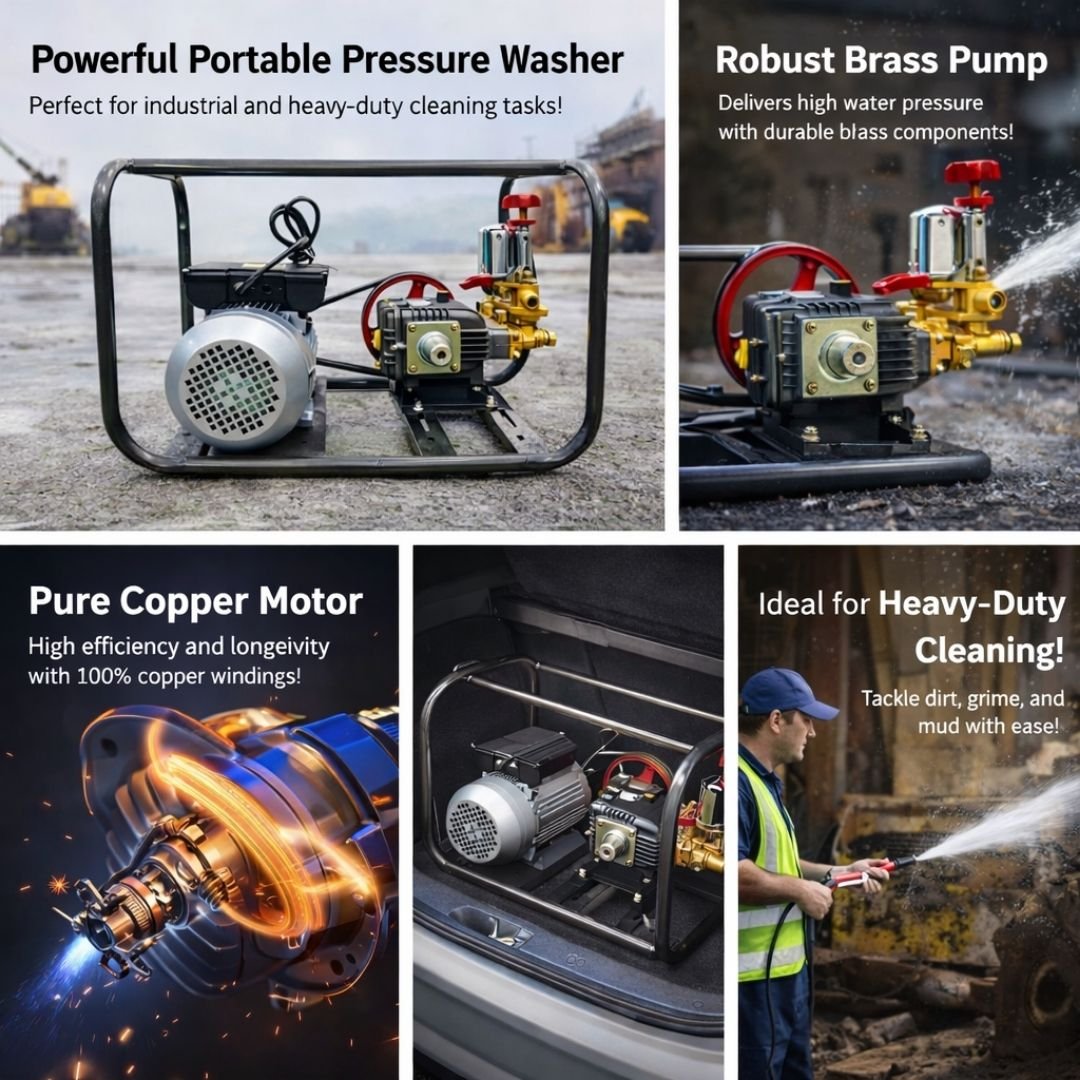 Powerful Portable Pressure Washer

Perfect for industrial and heavy-duty cleaning tasks!

Robust Brass Pump

Delivers high water pressure with durable blass components!

Pure Copper Motor

High efficiency and longeivity with 100% copper windings!

Ideal for Heavy-Duty Cleaning!

Tackle dirt, grime, and mud with ease!